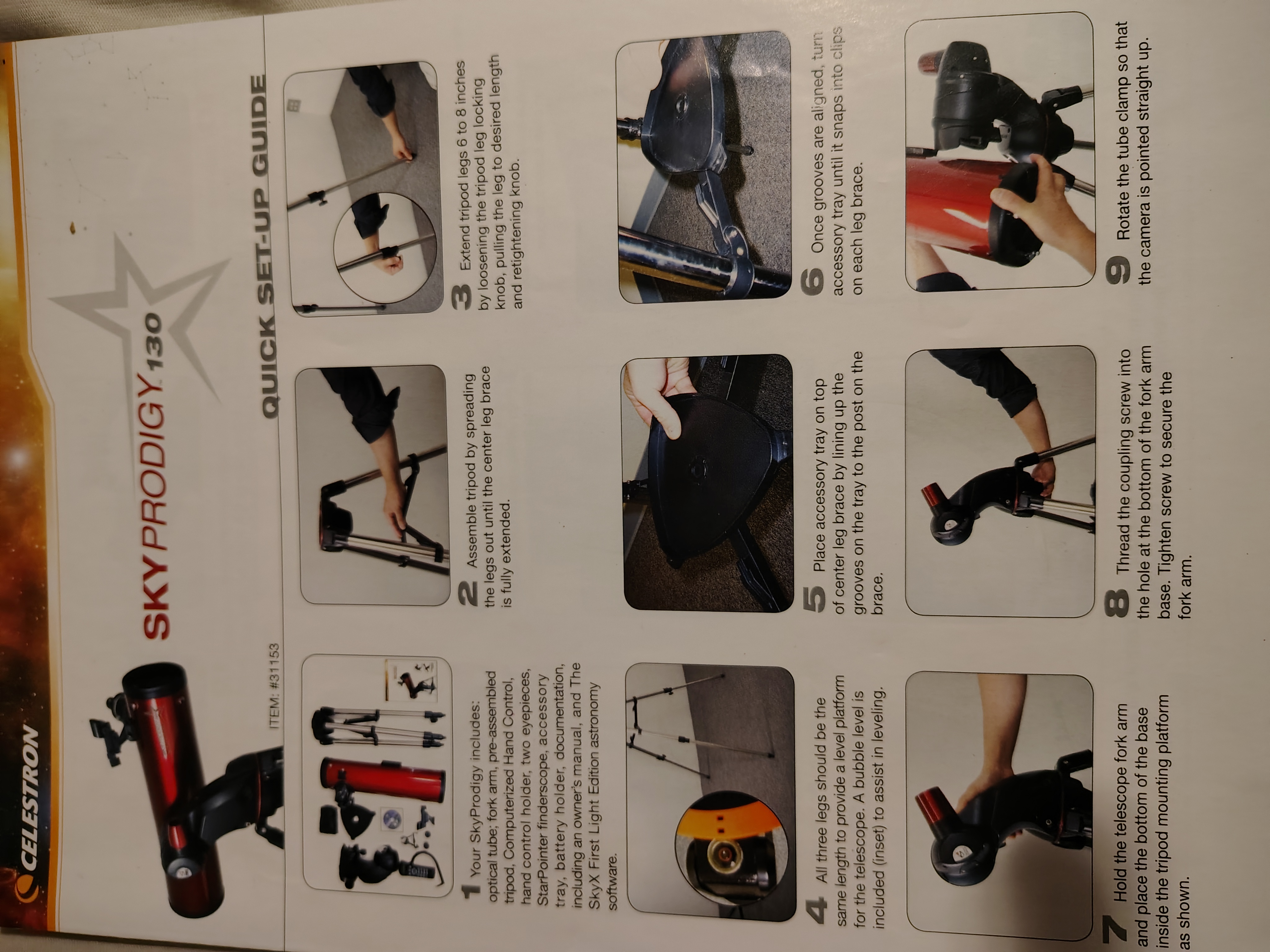 CELESTRON

SKYPRODIGY 130

ITEM: #31153

QUICK SET-UP GUIDE

1 Your SkyProdigy includes: optical tube; fork arm, pre-assembled tripod, Computerized Hand Control, hand control holder, two eyepieces, StarPointer finderscope, accessory tray, battery holder, documentation, including an owner's manual, and The SkyX First Light Edition astronomy software.

2 Assemble tripod by spreading the legs out until the center leg brace is fully extended.

3 Extend tripod legs 6 to 8 inches by loosening the tripod leg locking knob, pulling the leg to desired length and retightening knob.

4 All three legs should be the same length to provide a level platform for the telescope. A bubble level is included (inset) to assist in leveling.

5 Place accessory tray on top of center leg brace by lining up the grooves on the tray to the post on the brace.

6 Once grooves are aligned, turn accessory tray until it snaps into clips on each leg brace.

7 Hold the telescope fork arm and place the bottom of the base inside the tripod mounting platform as shown.

8 Thread the coupling screw into the hole at the bottom of the fork arm base. Tighten screw to secure the fork arm.

9 Rotate the tube clamp so that the camera is pointed straight up.