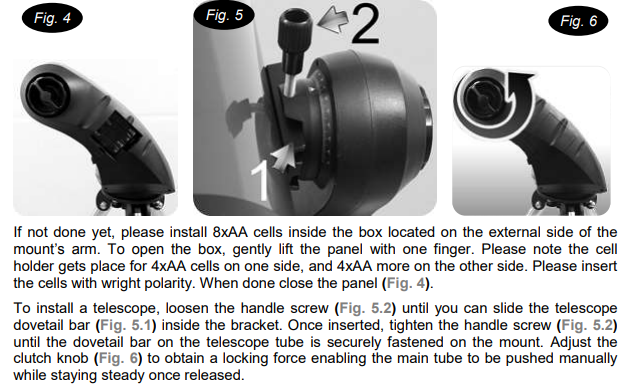 Fig. 4

Fig. 5

2

1

Fig. 6

If not done yet, please install 8xAA cells inside the box located on the external side of the mount's arm. To open the box, gently lift the panel with one finger. Please note the cell holder gets place for 4xAA cells on one side, and 4xAA more on the other side. Please insert the cells with wright polarity. When done close the panel (Fig. 4).

To install a telescope, loosen the handle screw (Fig. 5.2) until you can slide the telescope dovetail bar (Fig. 5.1) inside the bracket. Once inserted, tighten the handle screw (Fig. 5.2) until the dovetail bar on the telescope tube is securely fastened on the mount. Adjust the clutch knob (Fig. 6) to obtain a locking force enabling the main tube to be pushed manually while staying steady once released.